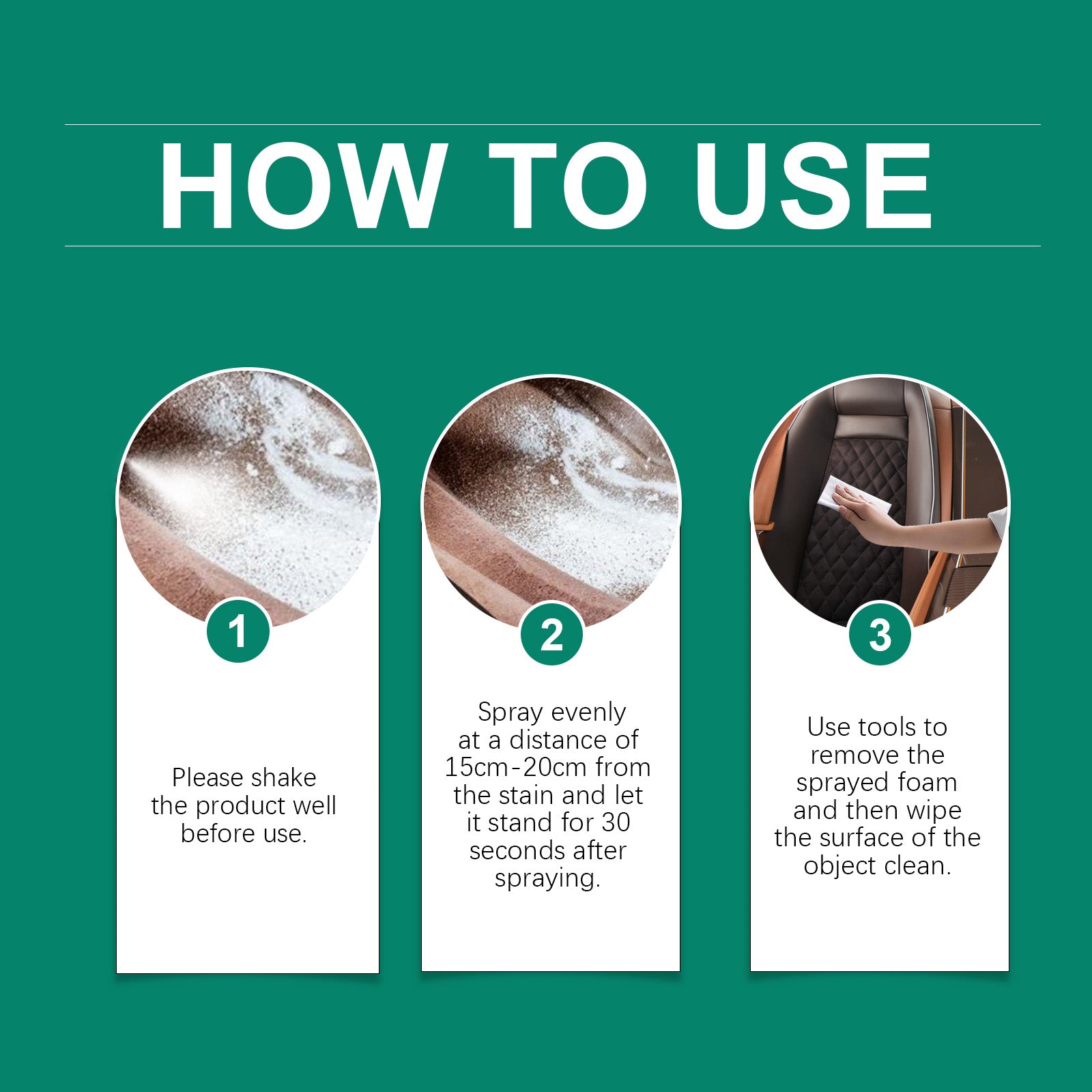 HOW TO USE

1

Please shake the product well before use.

2

Spray evenly at a distance of 15cm-20cm from the stain and let it stand for 30 seconds after spraying.

3

Use tools to remove the sprayed foam and then wipe the surface of the object clean.